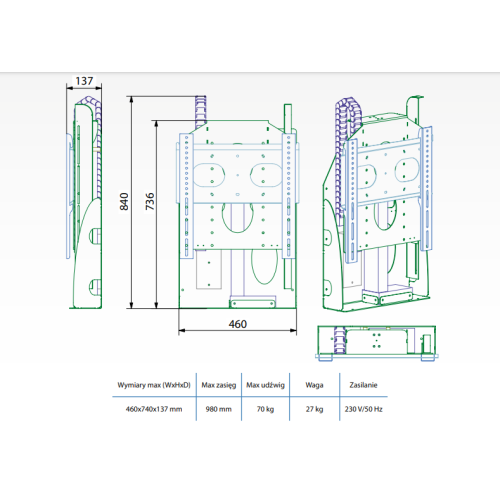 137

840

736

460

| Wymiary max (WxHxD) | Max zasięg | Max udźwig | Waga | Zasilanie |
|---|---|---|---|---|
| 460x740x137 mm | 980 mm | 70 kg | 27 kg | 230 V/50 Hz |