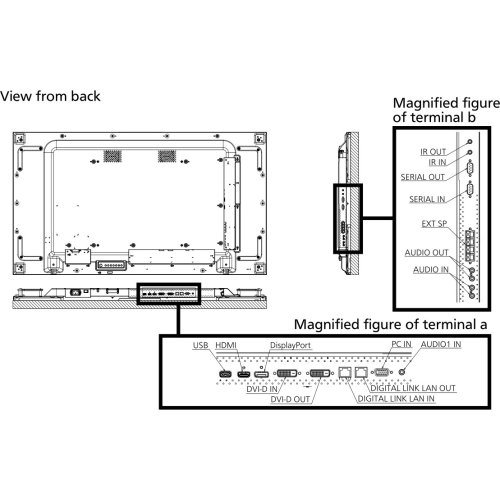 View from back

Magnified figure of terminal b

IR OUT
IR IN
SERIAL OUT
SERIAL IN
EXT SP
AUDIO OUT
AUDIO IN

Magnified figure of terminal a

USB
HDMI
DisplayPort
PC IN
AUDIO1 IN
DVI-D IN
DVI-D OUT
DIGITAL LINK LAN OUT
DIGITAL LINK LAN IN