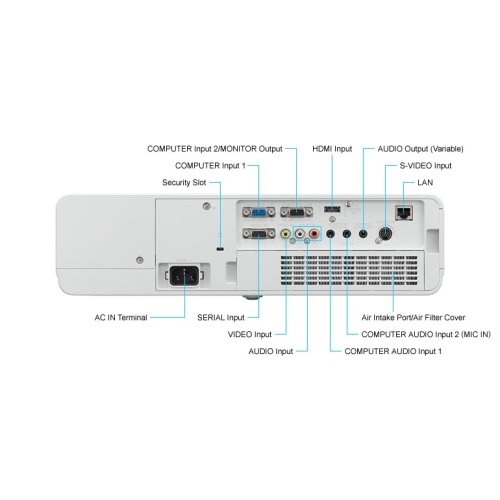 COMPUTER Input 2/MONITOR Output
HDMI Input
AUDIO Output (Variable)
COMPUTER Input 1
S-VIDEO Input
Security Slot
LAN

AC IN Terminal
SERIAL Input
Air Intake Port/Air Filter Cover
VIDEO Input
COMPUTER AUDIO Input 2 (MIC IN)
AUDIO Input
COMPUTER AUDIO Input 1