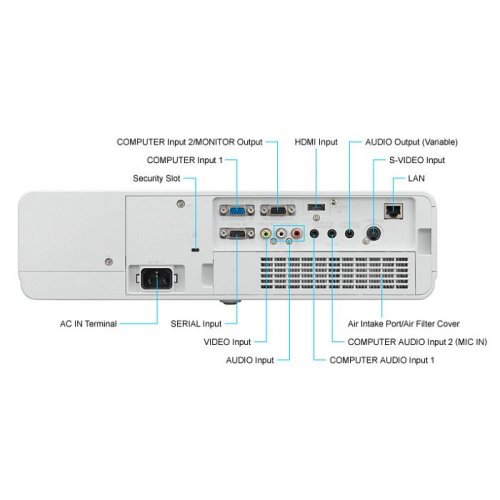 COMPUTER Input 2/MONITOR Output

HDMI Input

AUDIO Output (Variable)

COMPUTER Input 1

S-VIDEO Input

Security Slot

LAN

AC IN Terminal

SERIAL Input

Air Intake Port/Air Filter Cover

VIDEO Input

COMPUTER AUDIO Input 2 (MIC IN)

AUDIO Input

COMPUTER AUDIO Input 1