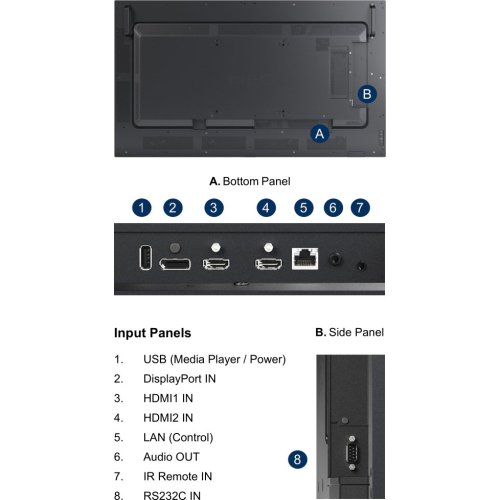 B

A

A. Bottom Panel

1 2 3 4 5 6 7

Input Panels

1. USB (Media Player / Power)
2. DisplayPort IN
3. HDMI1 IN
4. HDMI2 IN
5. LAN (Control)
6. Audio OUT
7. IR Remote IN
8. RS232C IN

B. Side Panel

8