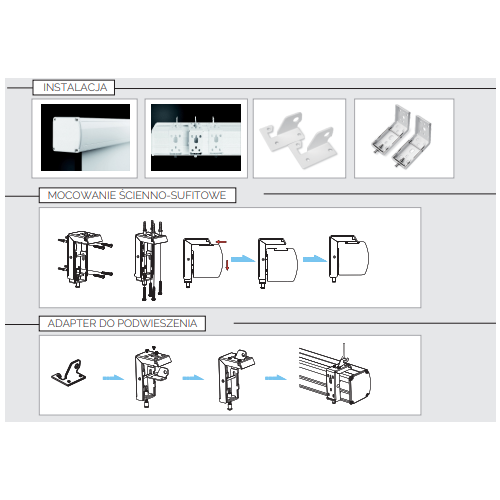 INSTALACJA

MOCOWANIE ŚCIENNO-SUFITOWE

ADAPTER DO PODWIESZENIA