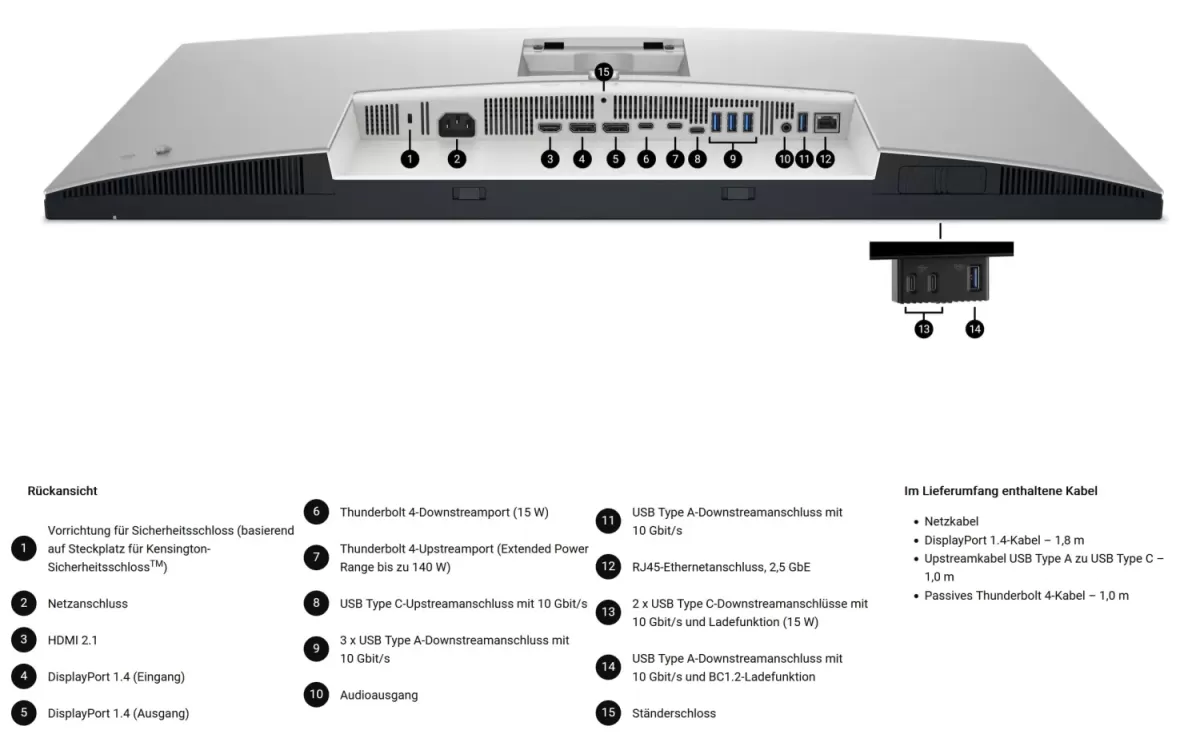 15

1 2 3 4 5 6 7 8 9 10 11 12

13 14

Rückansicht

1 Vorrichtung für Sicherheitsschloss (basierend auf Steckplatz für Kensington-Sicherheitsschloss$^{TM}$)

2 Netzanschluss

3 HDMI 2.1

4 DisplayPort 1.4 (Eingang)

5 DisplayPort 1.4 (Ausgang)

6 Thunderbolt 4-Downstreamport (15 W)

7 Thunderbolt 4-Upstreamport (Extended Power Range bis zu 140 W)

8 USB Type C-Upstreamanschluss mit 10 Gbit/s

9 3 x USB Type A-Downstreamanschluss mit 10 Gbit/s

10 Audioausgang

11 USB Type A-Downstreamanschluss mit 10 Gbit/s

12 RJ45-Ethernetanschluss, 2,5 GbE

13 2 x USB Type C-Downstreamanschlüsse mit 10 Gbit/s und Ladefunktion (15 W)

14 USB Type A-Downstreamanschluss mit 10 Gbit/s und BC1.2-Ladefunktion

15 Ständerschloss

Im Lieferumfang enthaltene Kabel

• Netzkabel
• DisplayPort 1.4-Kabel – 1,8 m
• Upstreamkabel USB Type A zu USB Type C – 1,0 m
• Passives Thunderbolt 4-Kabel – 1,0 m