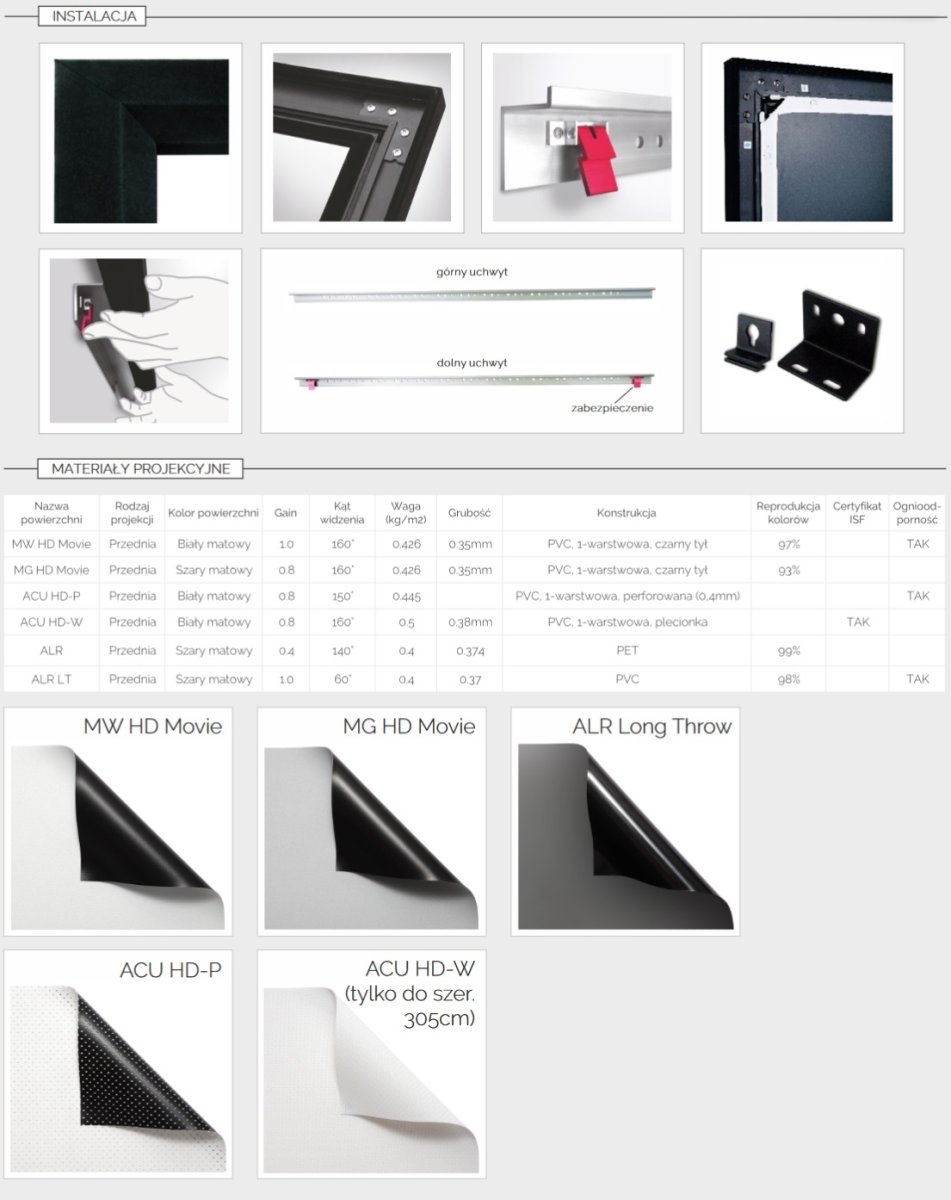 INSTALACJA

górny uchwyt

dolny uchwyt

zabezpieczenie

MATERIAŁY PROJEKCYJNE

| Nazwa powierzchni | Rodzaj projekcji | Kolor powierzchni | Gain | Kąt widzenia | Waga (kg/m2) | Grubość | Konstrukcja | Reprodukcja kolorów | Certyfikat ISF | Ognioodporność |
|---|---|---|---|---|---|---|---|---|---|---|
| MW HD Movie | Przednia | Biały matowy | 1.0 | 160° | 0.426 | 0.35mm | PVC, 1-warstwowa, czarny tył | 97% | | TAK |
| MG HD Movie | Przednia | Szary matowy | 0.8 | 160° | 0.426 | 0.35mm | PVC, 1-warstwowa, czarny tył | 93% | | |
| ACU HD-P | Przednia | Biały matowy | 0.8 | 150° | 0.445 | | PVC, 1-warstwowa, perforowana (0,4mm) | | | TAK |
| ACU HD-W | Przednia | Biały matowy | 0.8 | 160° | 0.5 | 0.38mm | PVC, 1-warstwowa, plecionka | | TAK | |
| ALR | Przednia | Szary matowy | 0.4 | 140° | 0.4 | 0.374 | PET | 99% | | |
| ALR LT | Przednia | Szary matowy | 1.0 | 60° | 0.4 | 0.37 | PVC | 98% | | TAK |

MW HD Movie

MG HD Movie

ALR Long Throw

ACU HD-P

ACU HD-W (tylko do szer. 305cm)