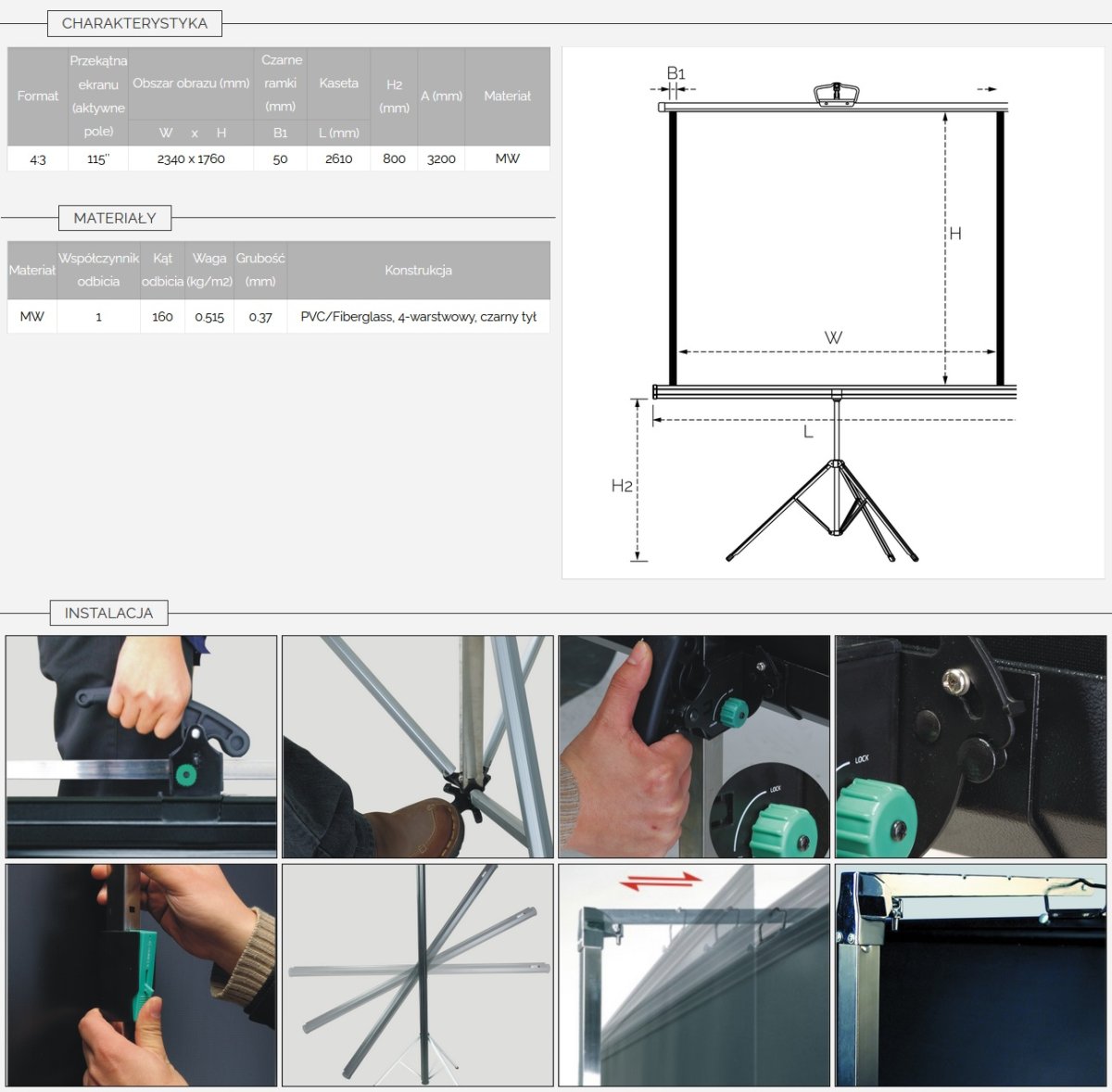 CHARAKTERYSTYKA

| Format | Przekątna ekranu (aktywne pole) | Obszar obrazu (mm) W x H | Czarne ramki (mm) B1 | Kaseta L (mm) | H2 (mm) | A (mm) | Materiał |
|---|---|---|---|---|---|---|---|
| 4:3 | 115'' | 2340 x 1760 | 50 | 2610 | 800 | 3200 | MW |

MATERIAŁY

| Materiał | Współczynnik odbicia | Kąt odbicia | Waga (kg/m2) | Grubość (mm) | Konstrukcja |
|---|---|---|---|---|---|
| MW | 1 | 160 | 0.515 | 0.37 | PVC/Fiberglass, 4-warstwowy, czarny tył |

B1
H
W
L
H2

INSTALACJA

LOCK
LOCK