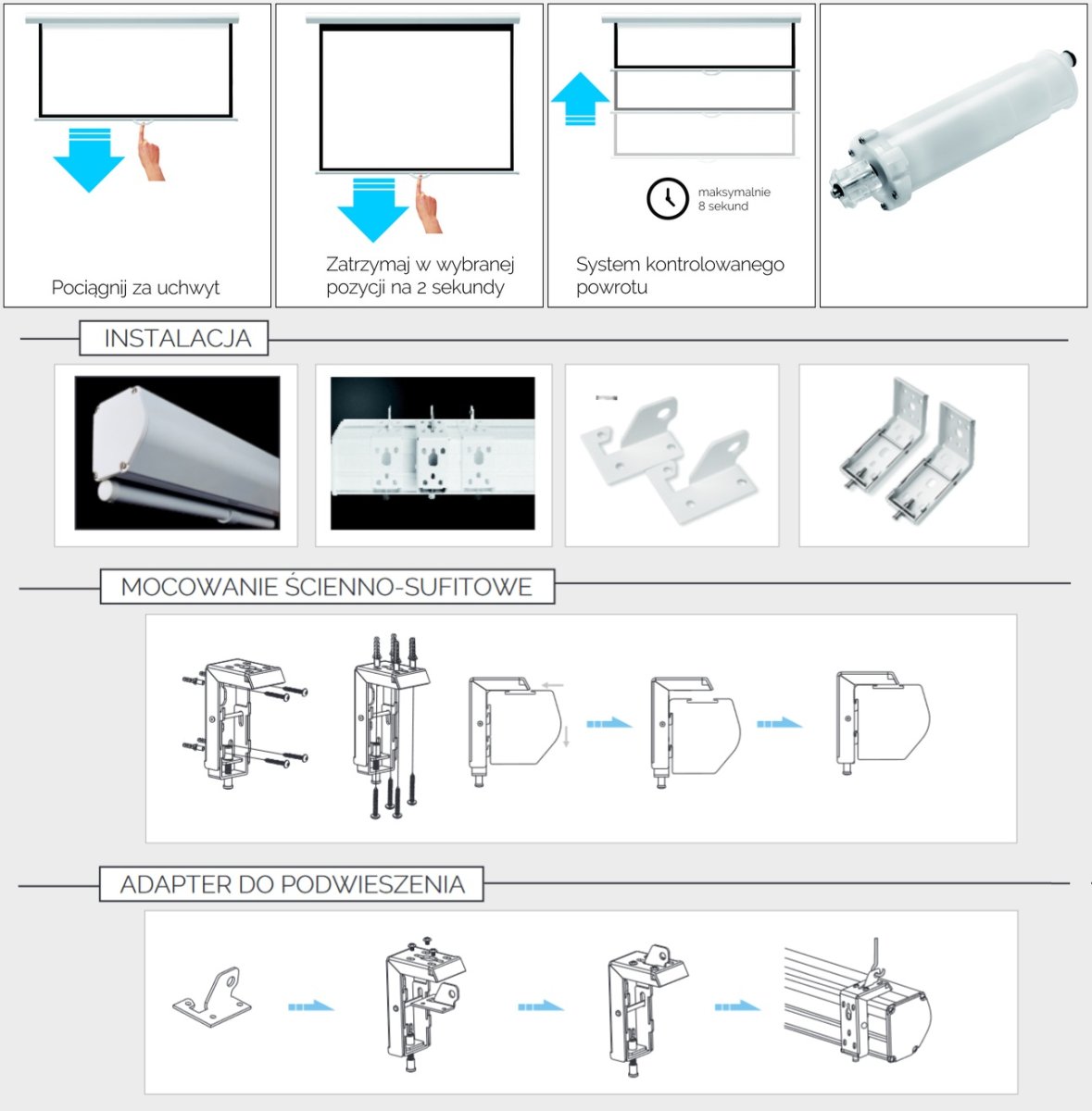 Pociągnij za uchwyt

Zatrzymaj w wybranej pozycji na 2 sekundy

maksymalnie 8 sekund

System kontrolowanego powrotu

INSTALACJA

MOCOWANIE ŚCIENNO-SUFITOWE

ADAPTER DO PODWIESZENIA