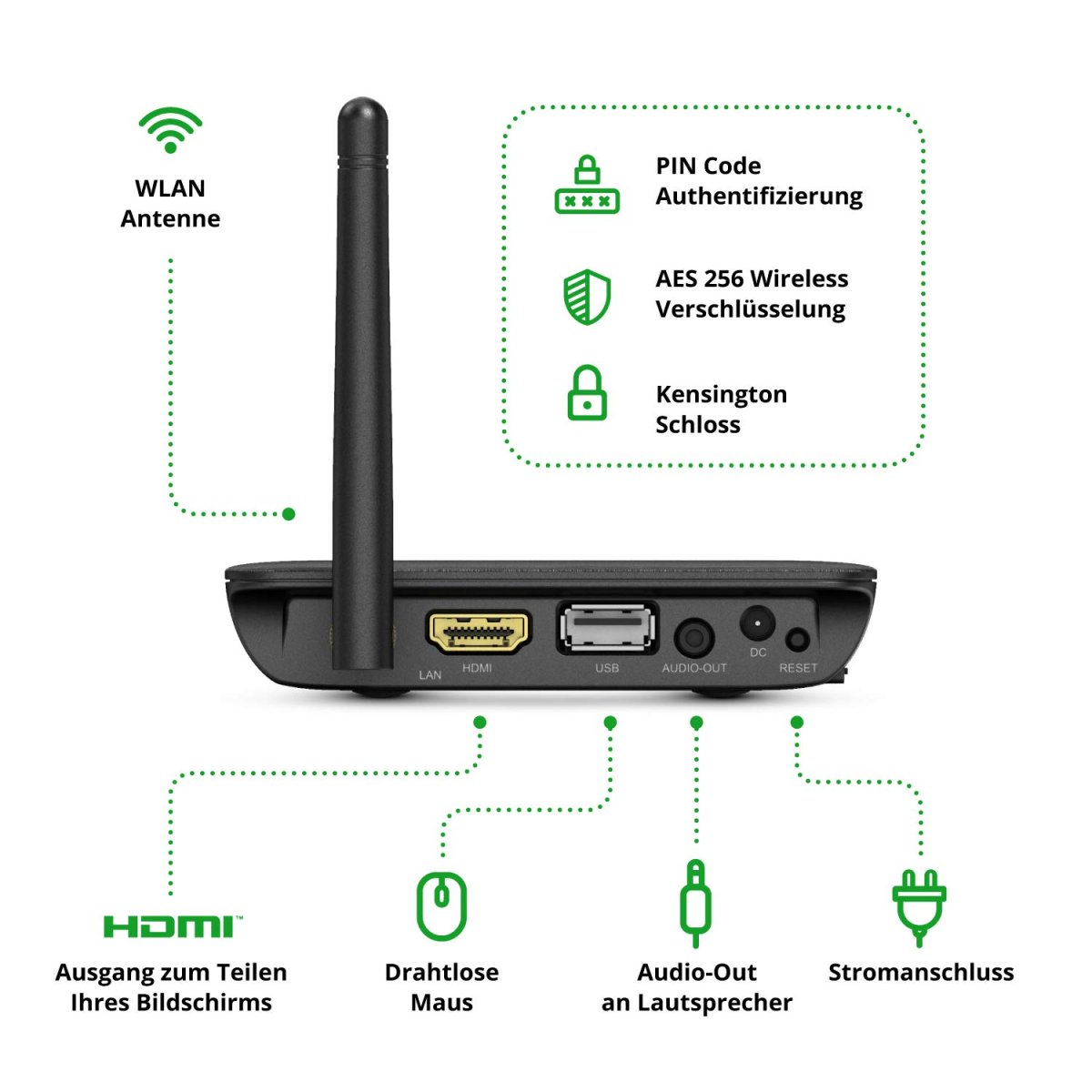 WLAN Antenne

PIN Code Authentifizierung

AES 256 Wireless Verschlüsselung

Kensington Schloss

LAN HDMI USB AUDIO-OUT DC RESET

HDMI™

Ausgang zum Teilen Ihres Bildschirms

Drahtlose Maus

Audio-Out an Lautsprecher

Stromanschluss