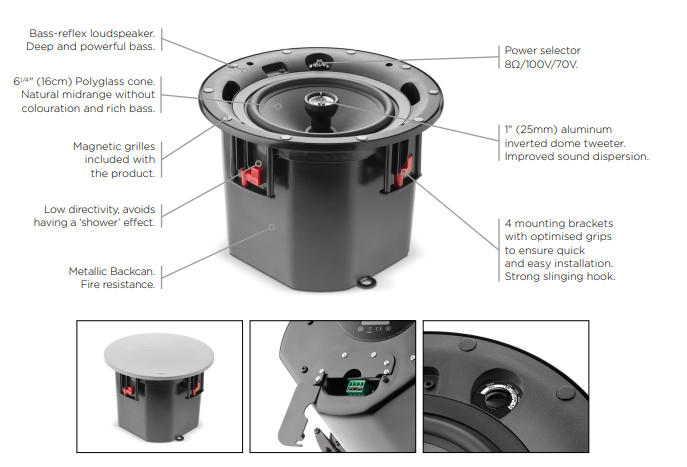 Bass-reflex loudspeaker.
Deep and powerful bass.

6$^{1/4}$" (16cm) Polyglass cone.
Natural midrange without colouration and rich bass.

Magnetic grilles included with the product.

Low directivity, avoids having a 'shower' effect.

Metallic Backcan.
Fire resistance.

Power selector
8Ω/100V/70V.

1" (25mm) aluminum inverted dome tweeter.
Improved sound dispersion.

4 mounting brackets with optimised grips to ensure quick and easy installation.
Strong slinging hook.